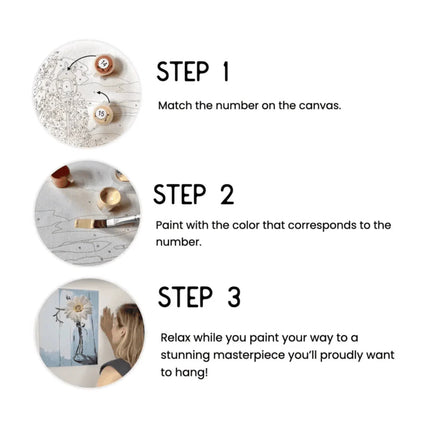 14

15

STEP 1

Match the number on the canvas.

STEP 2

Paint with the color that corresponds to the number.

STEP 3

Relax while you paint your way to a stunning masterpiece you'll proudly want to hang!